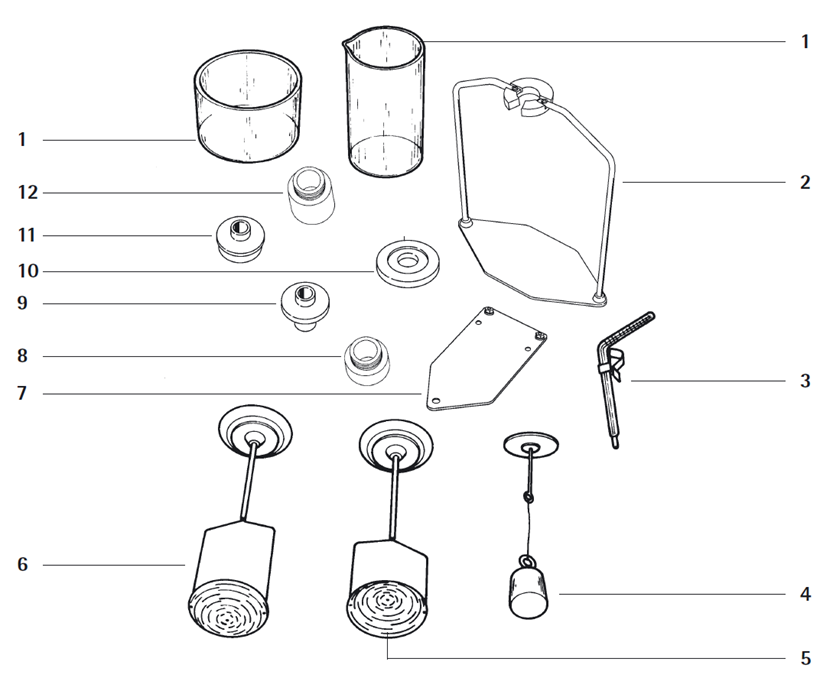 1
1
12
2
11
10
9
8
3
7
6
4
5